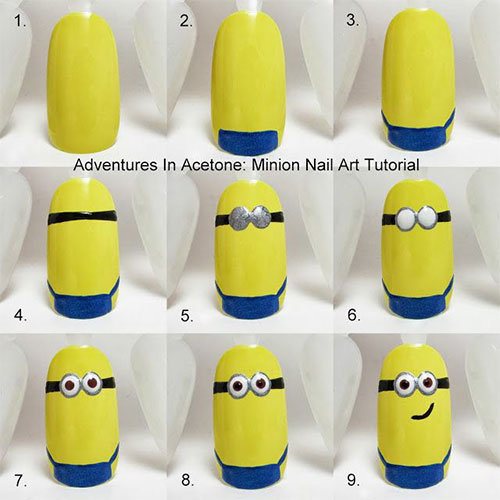 1.

2.

3.

Adventures In Acetone: Minion Nail Art Tutorial

4.

5.

6.

7.

8.

9.