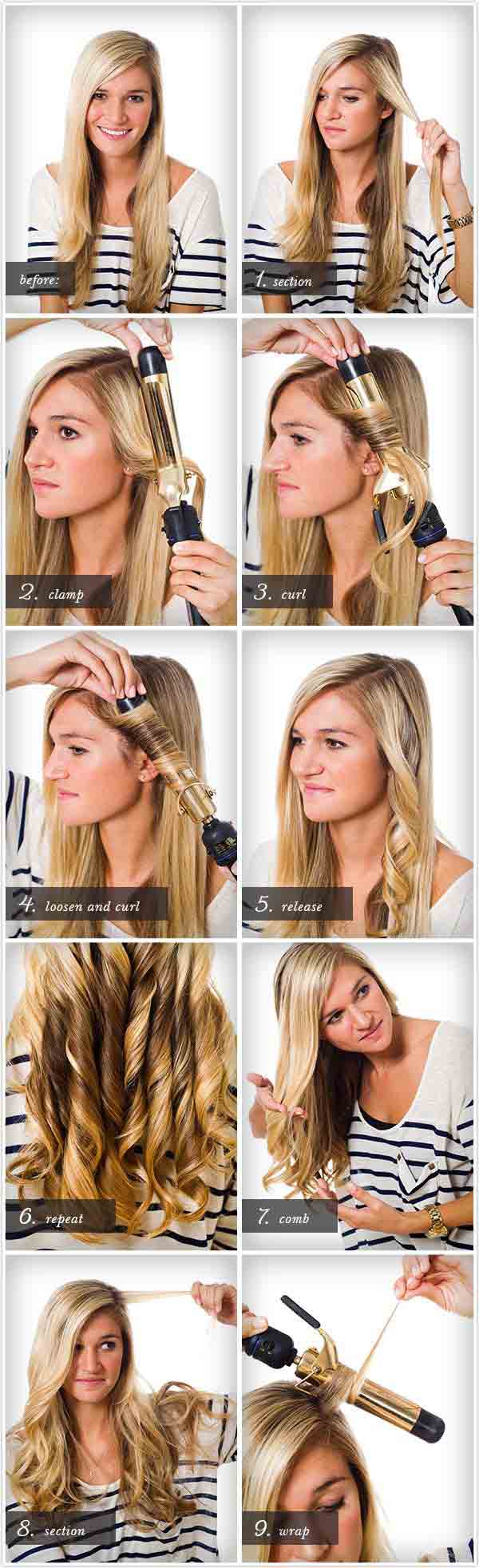 before:

1. section

2. clamp

3. curl

4. loosen and curl

5. release

6. repeat

7. comb

8. section

9. wrap